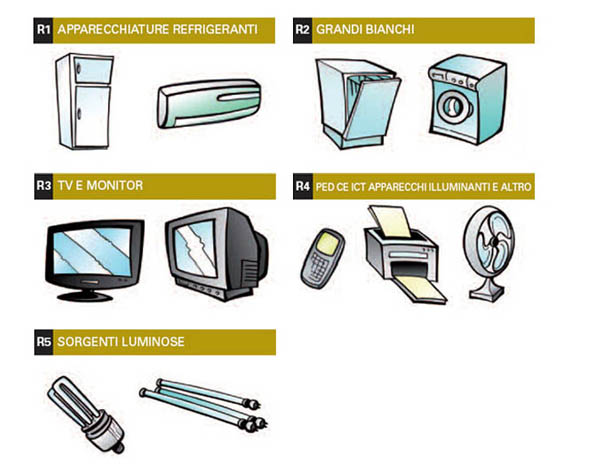 R1 APPARECCHIATURE REFRIGERANTI

R2 GRANDI BIANCHI

R3 TV E MONITOR

R4 PED CE ICT APPARECCHI ILLUMINANTI E ALTRO

R5 SORGENTI LUMINOSE